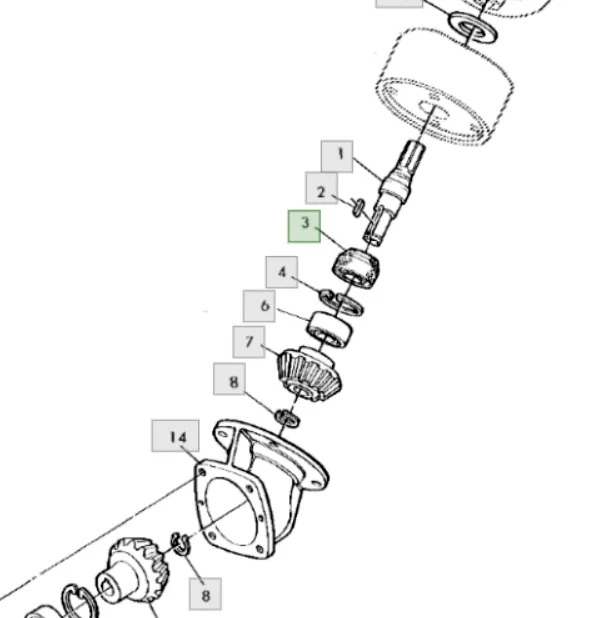 1
2
3
4
6
7
8
14
8