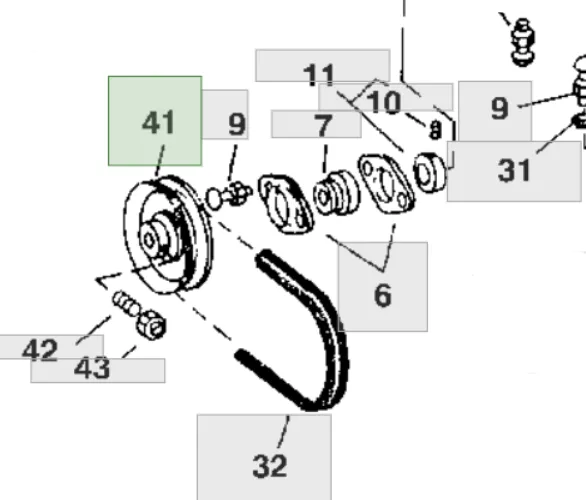 11
10
9
41
9
7
8
31
6
42
43
32