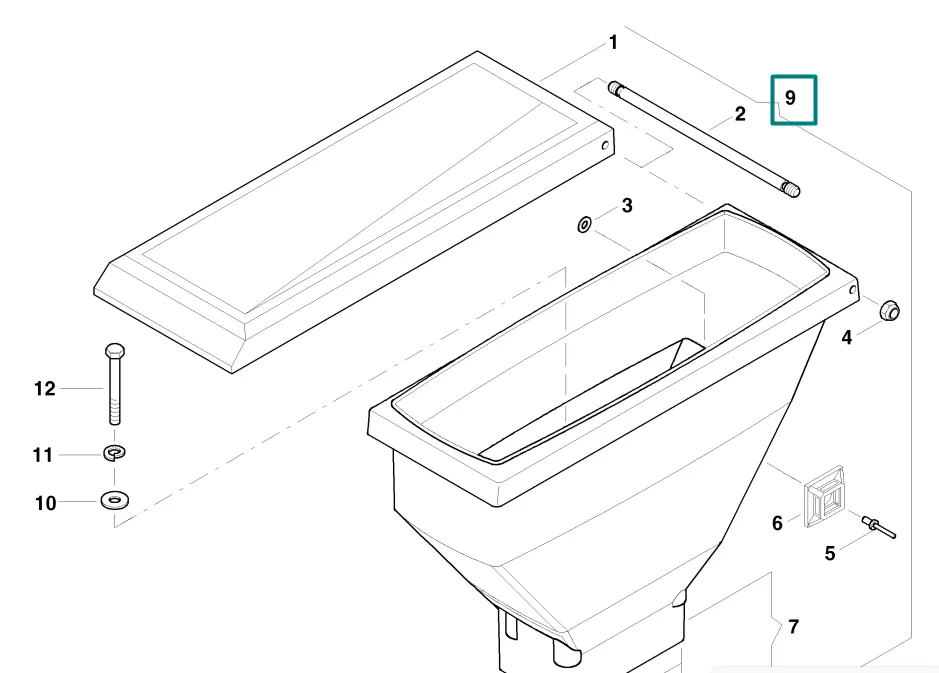 1
9
2
3
4
12
11
10
6
5
7