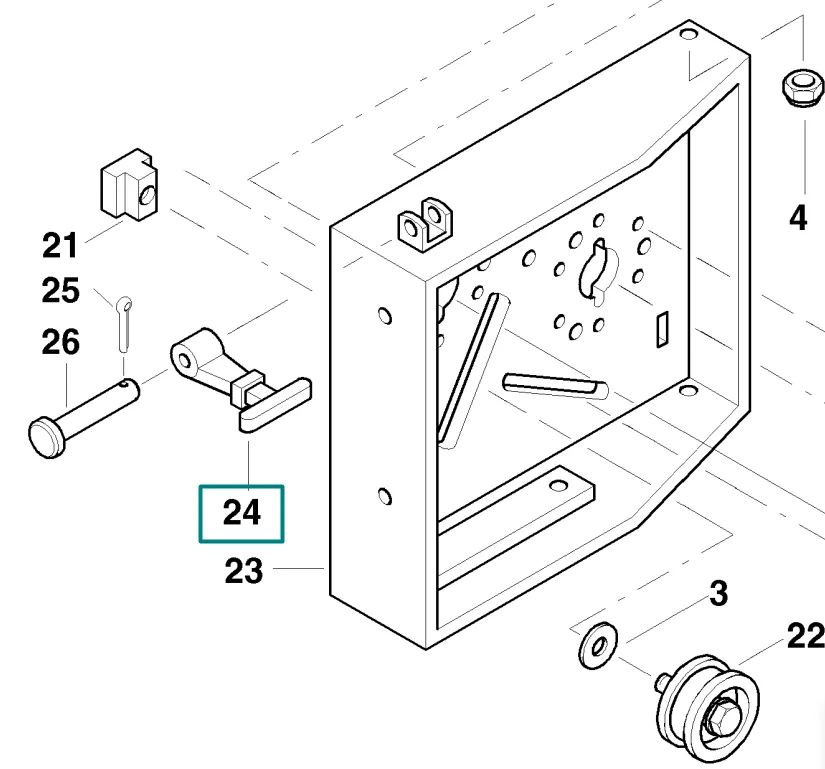 4
21
25
26
24
23
3
22