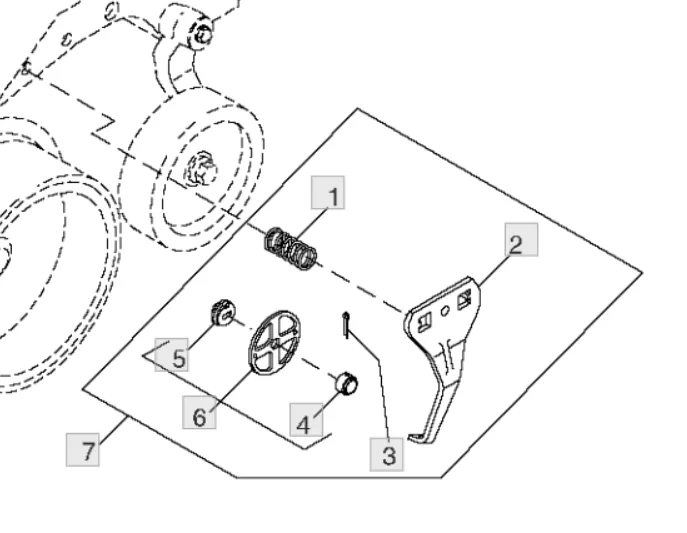 1
2
5
6
4
3
7