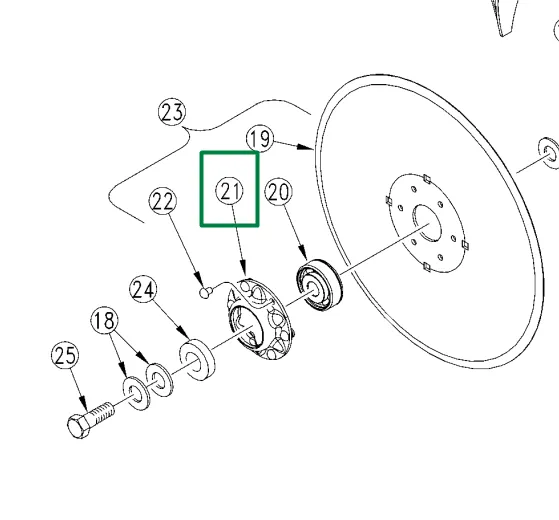 23
19
21
20
22
24
18
25