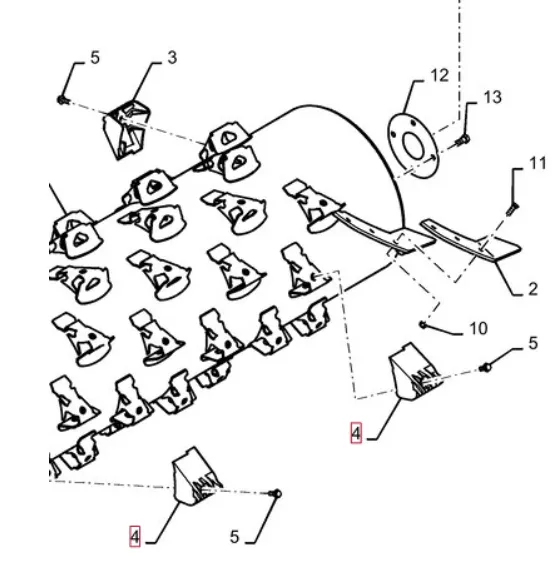 5
3
12
13
11
2
10
5
4
4
5