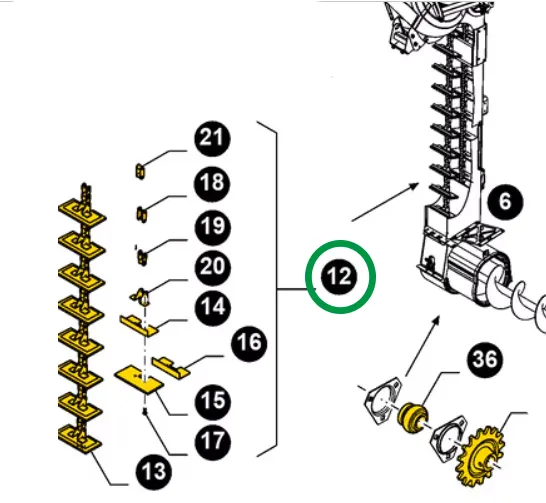 21
18
19
20
14
16
15
17
13
12
6
36