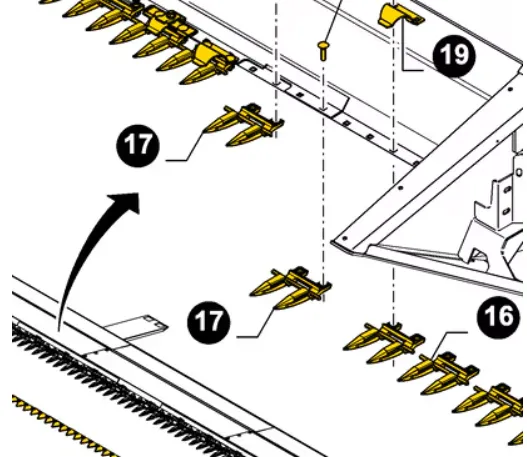 19

17

17

16