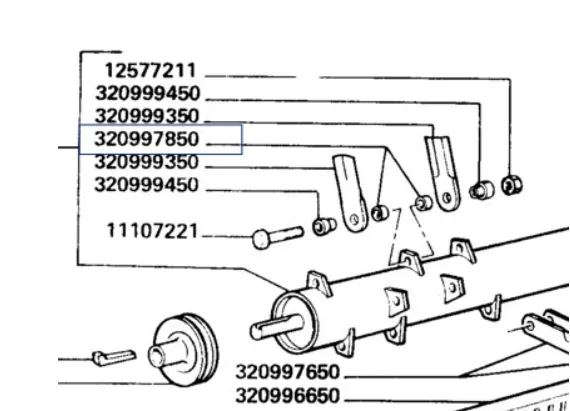 12577211
320999450
320999350
320997850
320999350
320999450
11107221
320997650
320996650