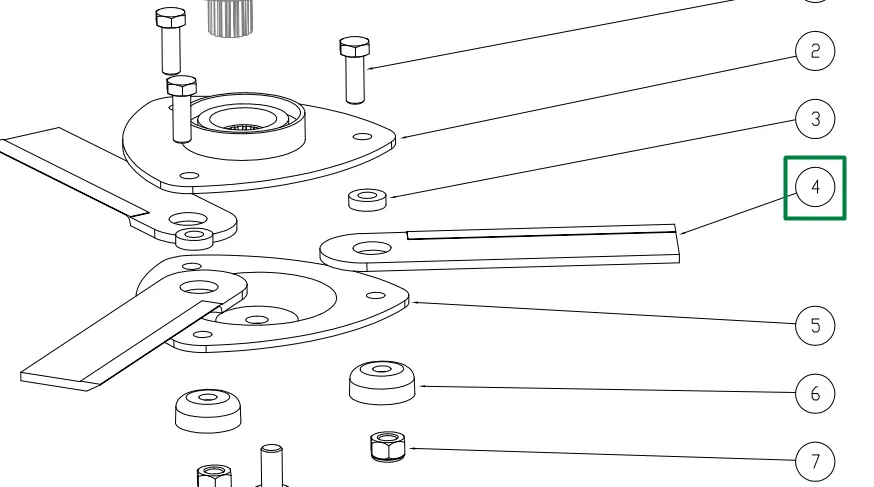 2
3
4
5
6
7