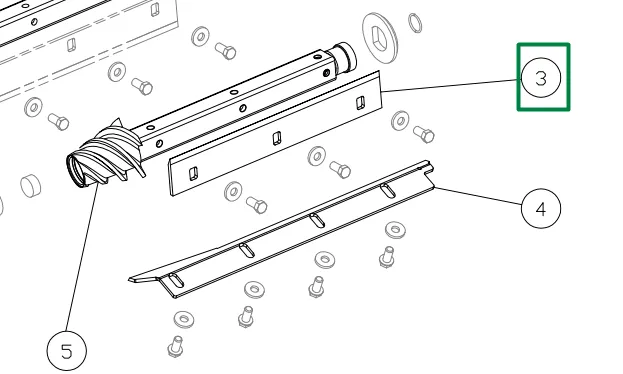 3

4

5