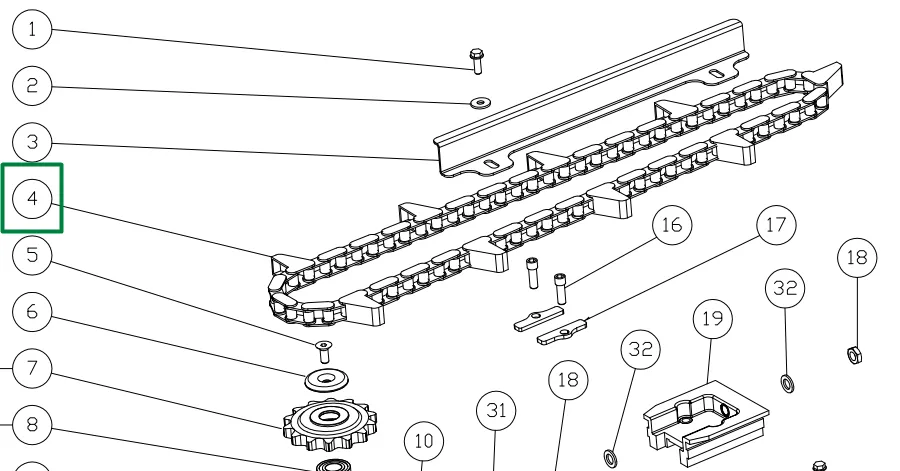 1
2
3
4
5
6
7
8
16
17
18
32
19
32
18
31
10