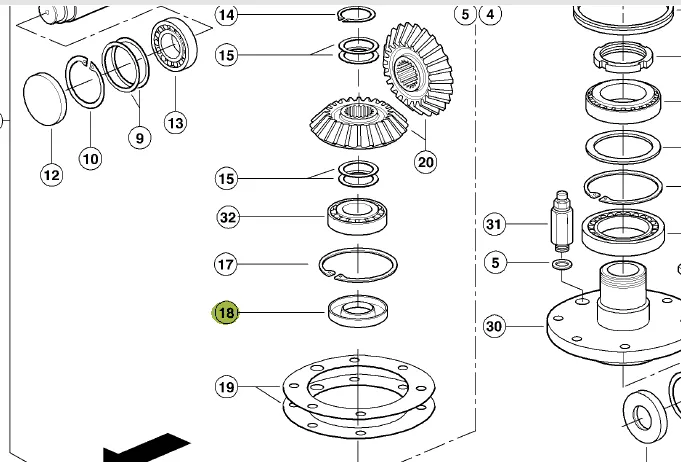 14
5
4
15
13
9
10
12
20
15
32
31
17
5
18
30
19