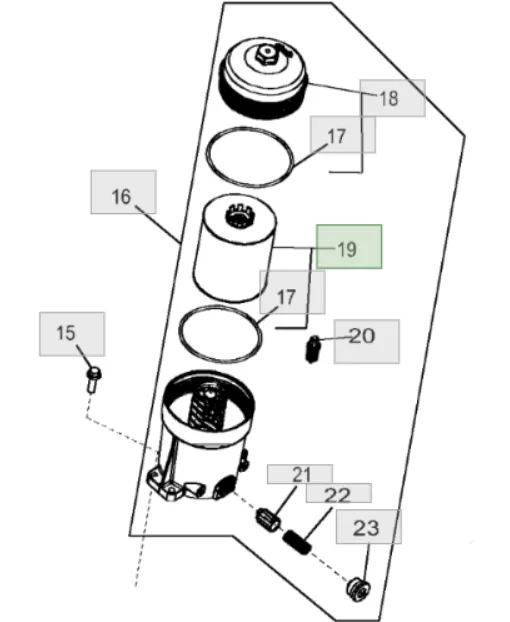 18
17
16
19
17
15
20
21
22
23