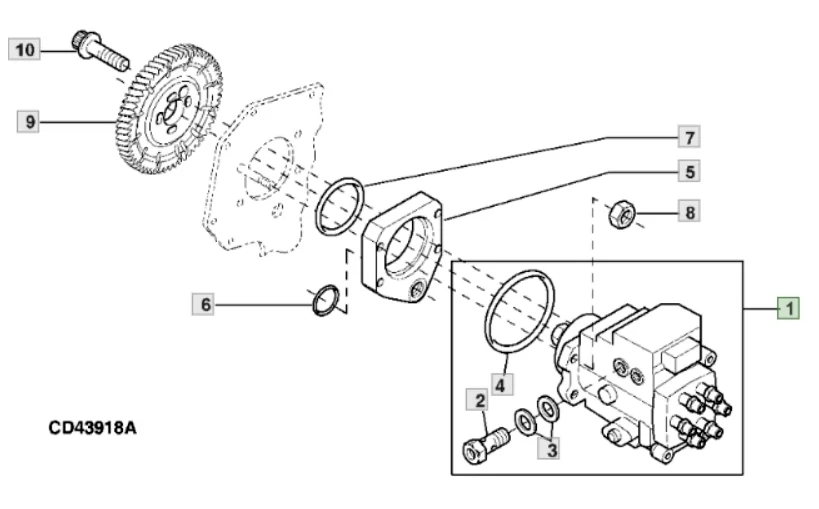 10
9
7
5
8
6
1
4
2
3
CD43918A