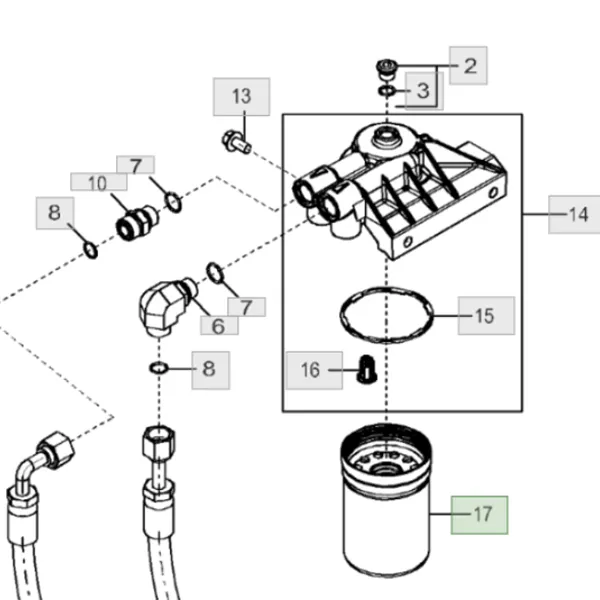 2
3
13
7
10
8
14
7
6
15
8
16
17