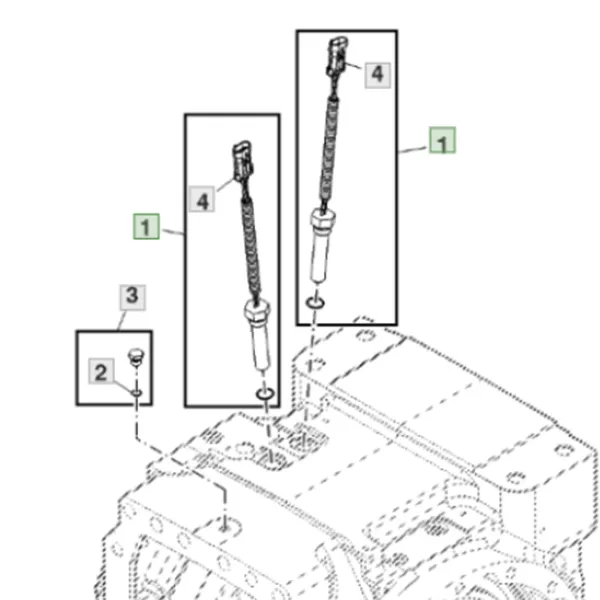 4
1
4
1
3
2