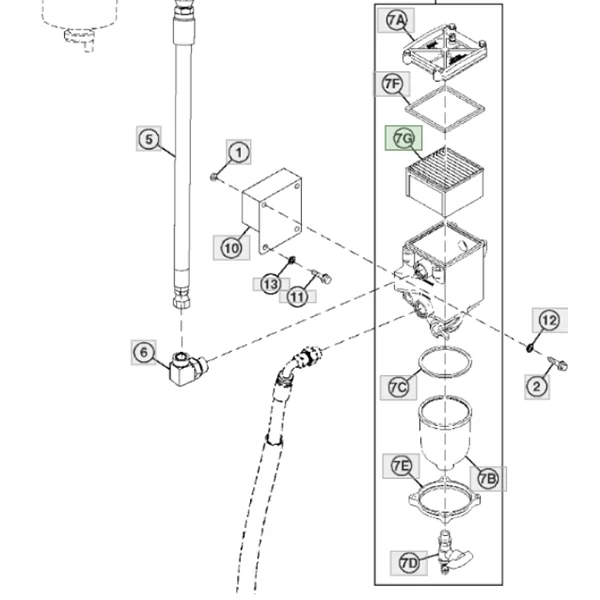 7A
7F
7G
5
1
10
13
11
12
6
2
7C
7E
7B
7D