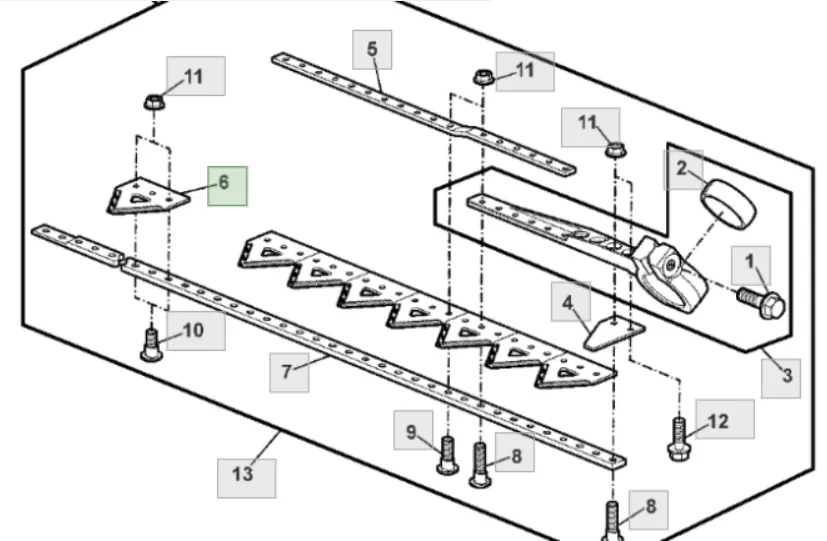 11
5
11
11
2
6
1
4
10
3
7
12
9
8
13
8