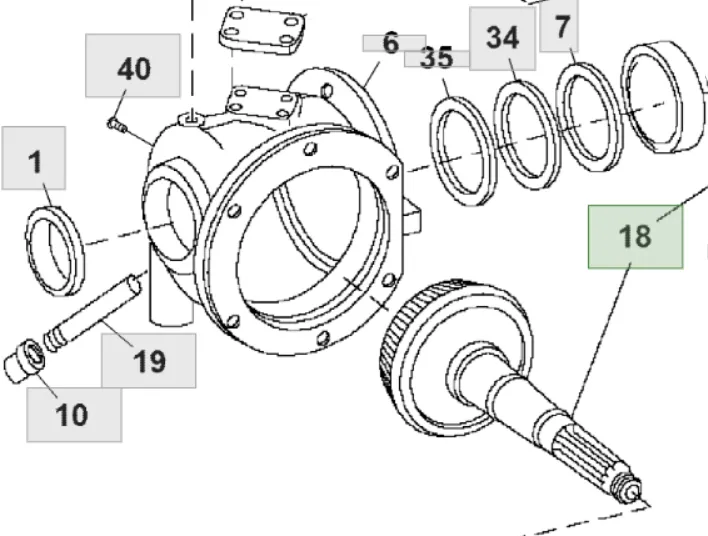 40
6
35
34
7
1
18
19
10