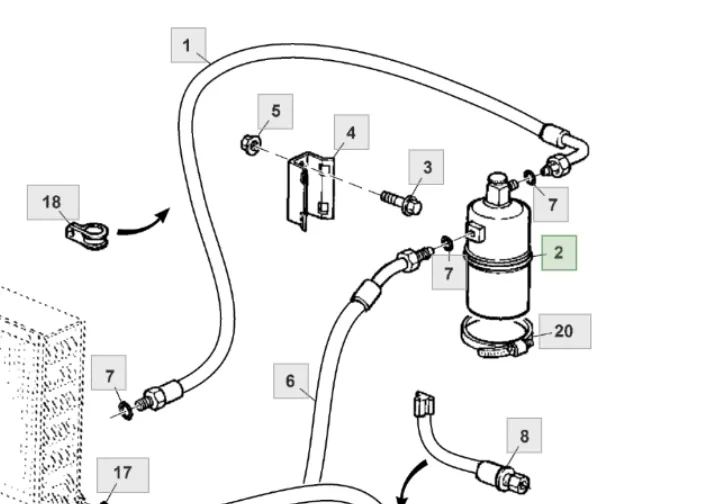 1
5
4
3
18
7
2
7
20
7
6
8
17