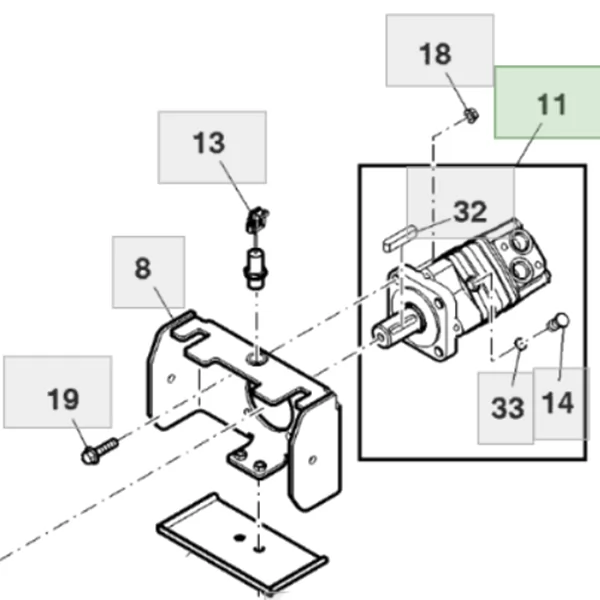 18
11
13
32
8
19
33
14