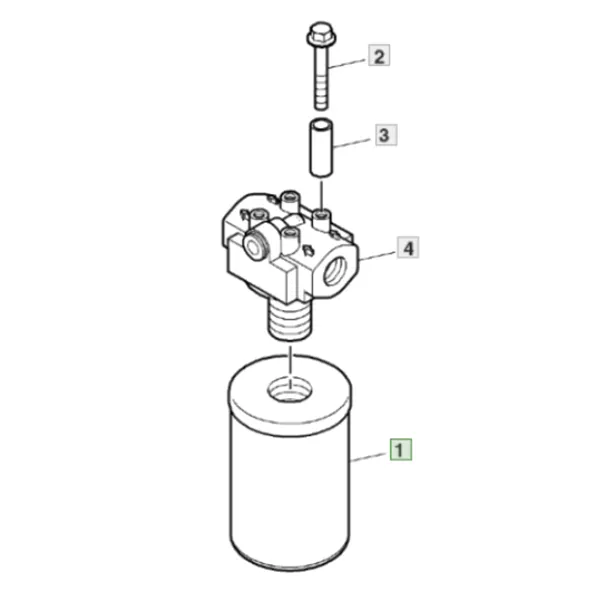 2
3
4
1