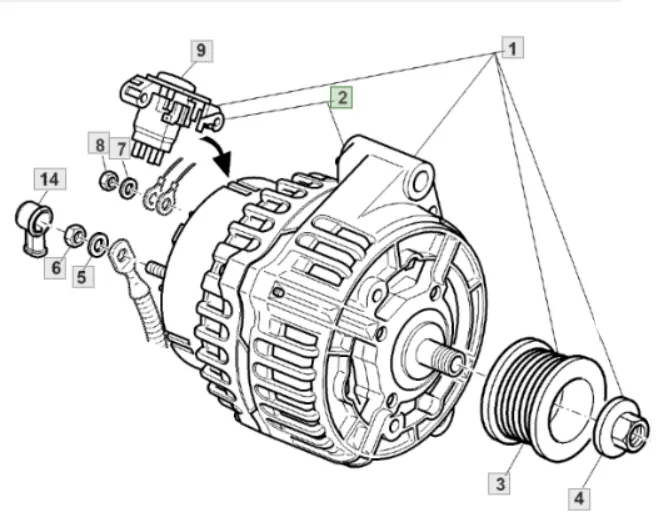 9
1
2
8
7
14
6
5
3
4