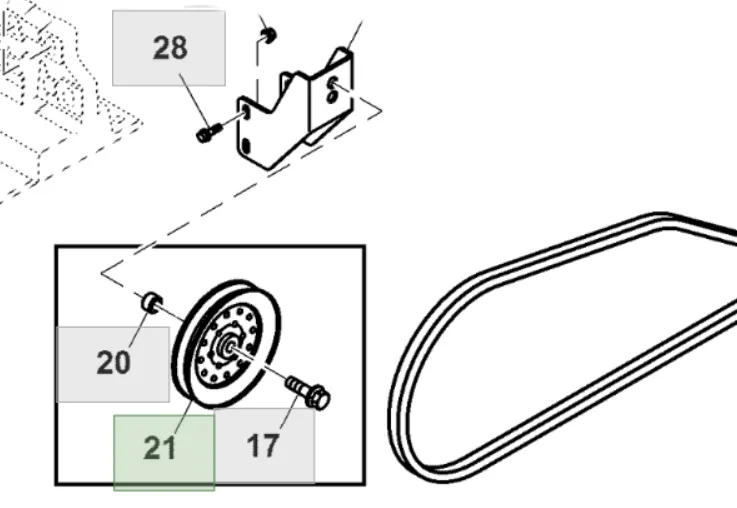 28

20

21

17