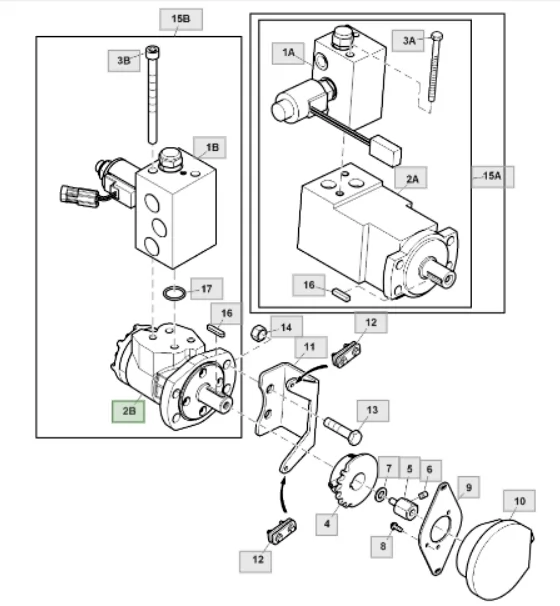 15B
3B
1B
17
16
2B
1A
3A
2A
15A
16
14
12
11
13
7
5
6
9
10
4
8
12