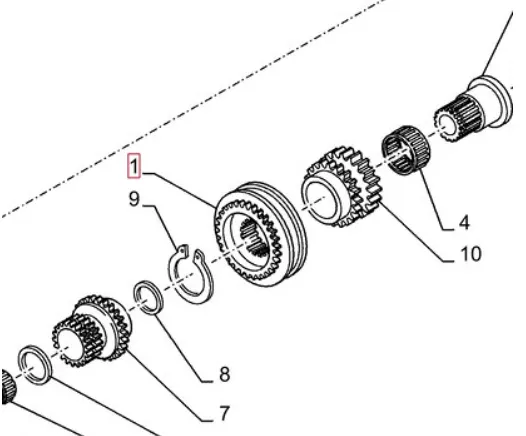 1
9
4
10
8
7