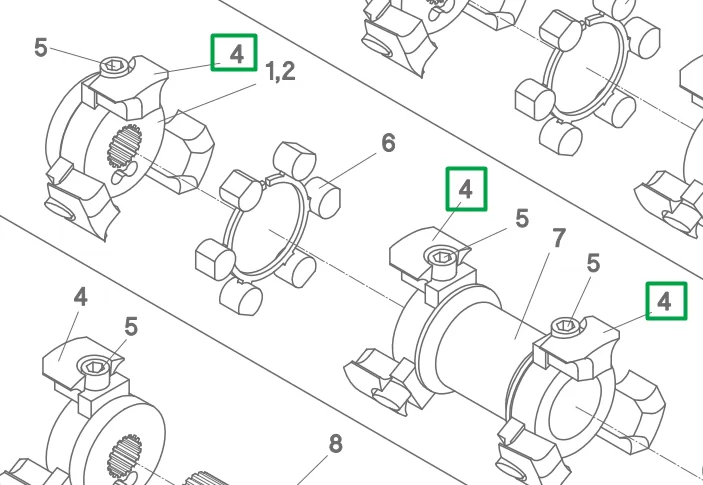 5
4
1,2
6
4
5
7
5
4
4
5
8