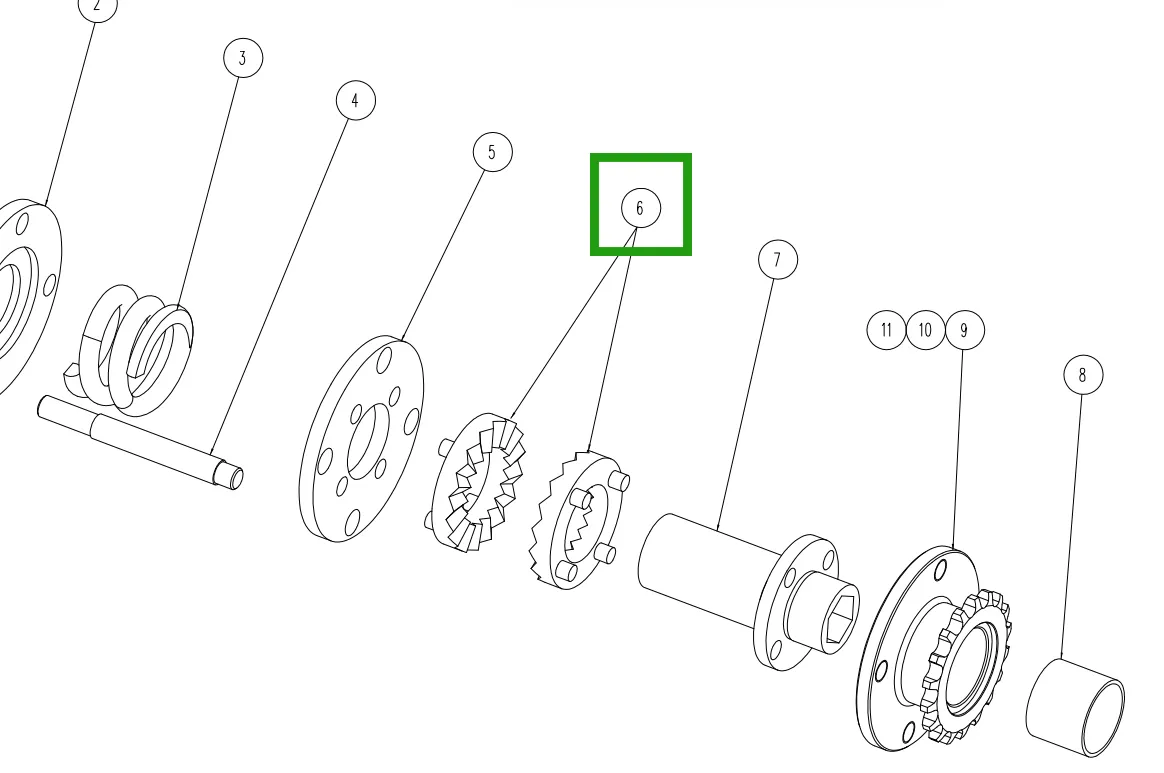 2
3
4
5
6
7
11
10
9
8