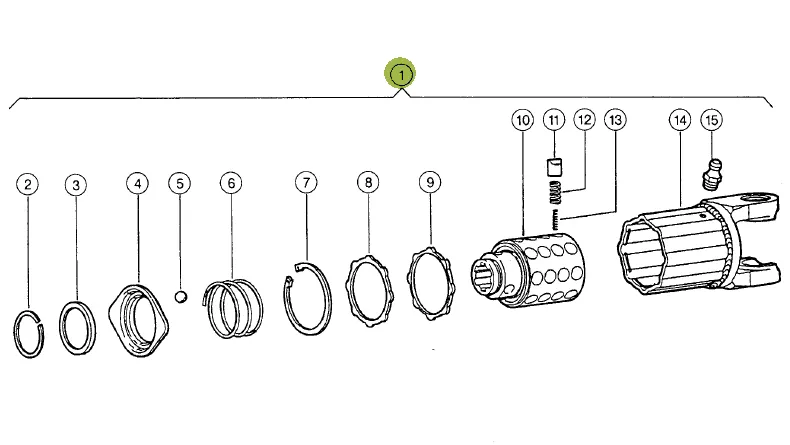 1
10 11 12 13 14 15
2 3 4 5 6 7 8 9