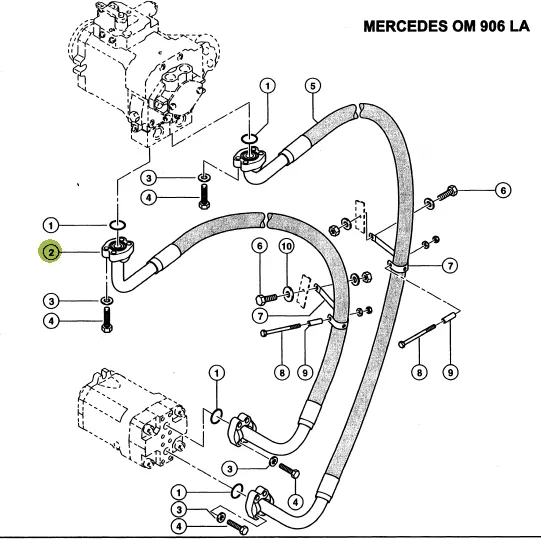 MERCEDES OM 906 LA

1
5
3
4
6
1
2
6
10
7
3
4
7
8
9
8
9
1
3
4
1
3
4