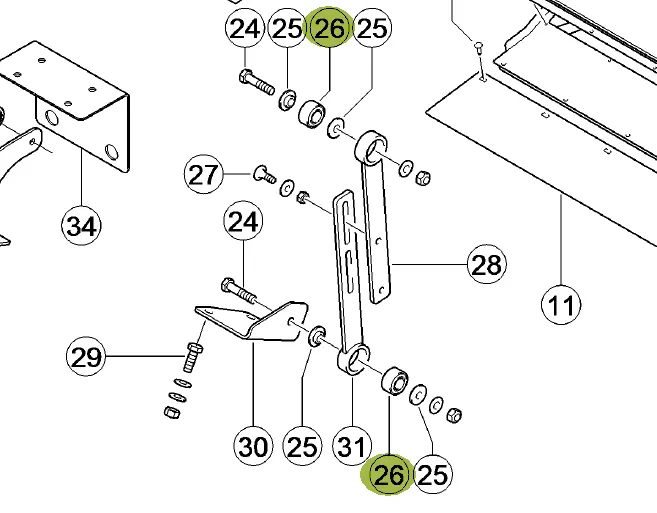 24 25 26 25
27
34
24
28
11
29
30 25 31
26 25