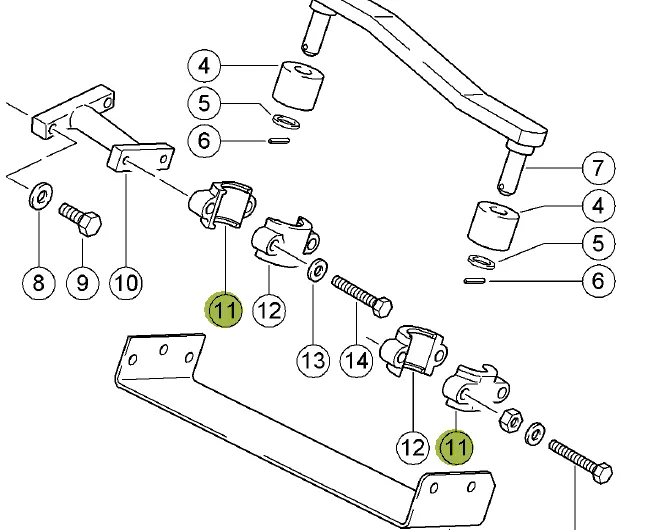 4
5
6
7
4
5
6
8
9
10
11
12
13
14
12
11