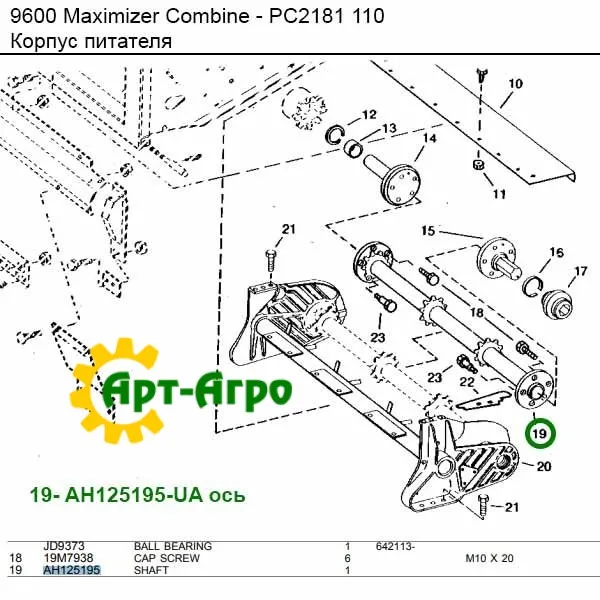 9600 Maximizer Combine - PC2181 110
Корпус питателя

10
12
13
14
11
21
15
16
17
18
23
23
22
19
20
21

Арт-Агро

19- AH125195-UA ось

| | JD9373 | BALL BEARING | 1 | 642113- | |
|---|---|---|---|---|---|
| 18 | 19M7938 | CAP SCREW | 6 | | M10 X 20 |
| 19 | AH125195 | SHAFT | 1 | | |