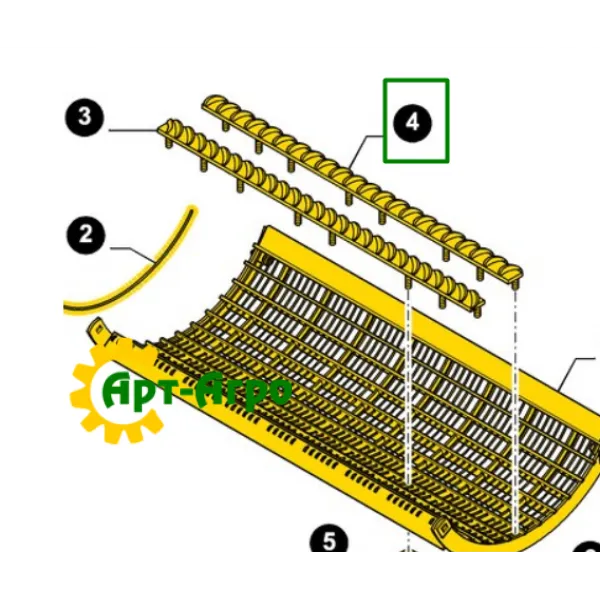 3

4

2

Арт-Агро

5