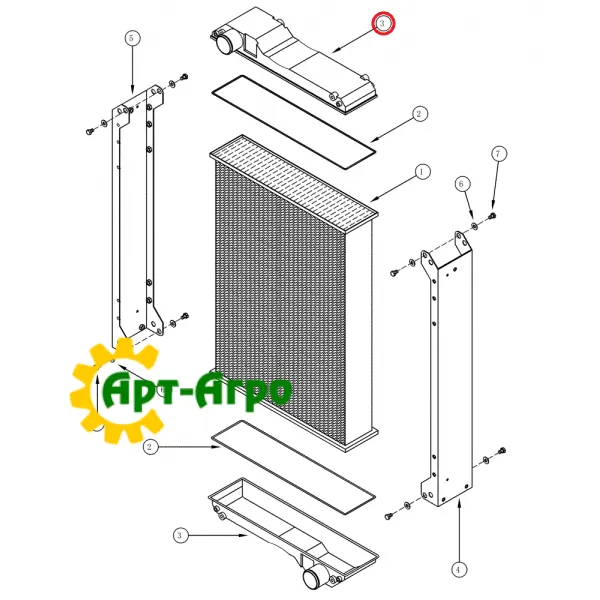 3
5
2
1
7
6
Арт-Агро
2
3
4