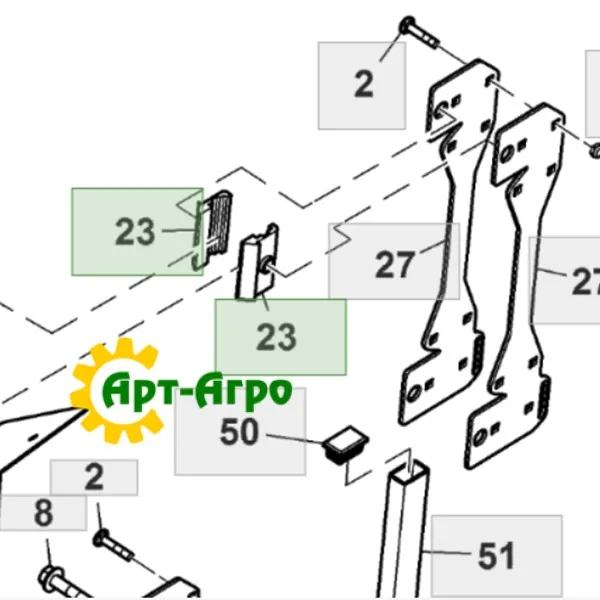 2

23

27

27

23

Арт-Агро

50

2

8

51