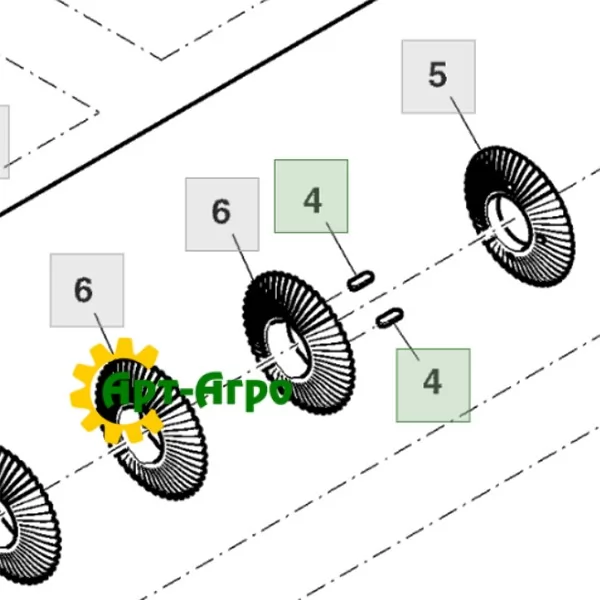 5
4
6
6
4
Арт-Агро