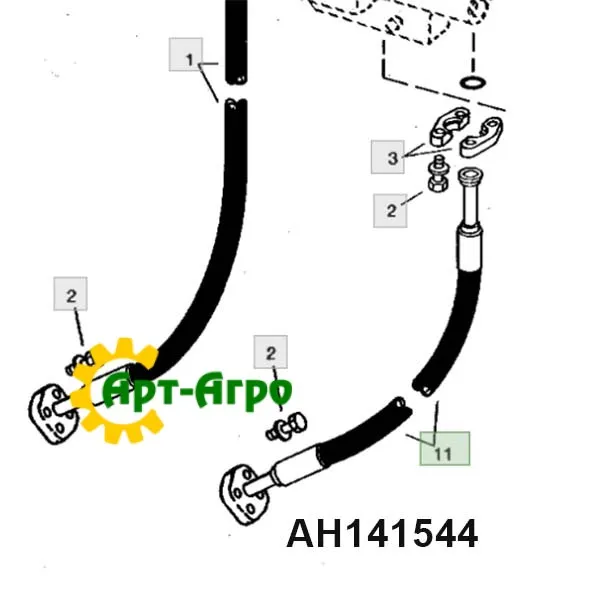 1

3

2

2

2

Арт-Агро

11

AH141544