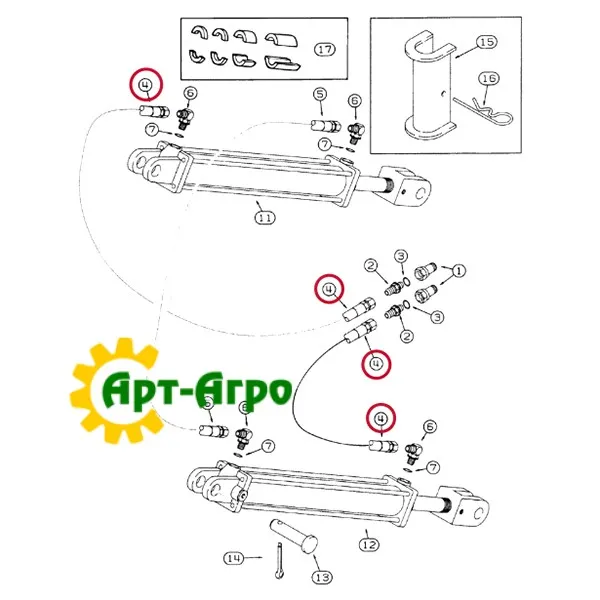 17
15
16
4
6
5
6
7
7
11
2
3
1
4
3
2
4
Арт-Агро
5
6
7
4
6
7
12
14
13