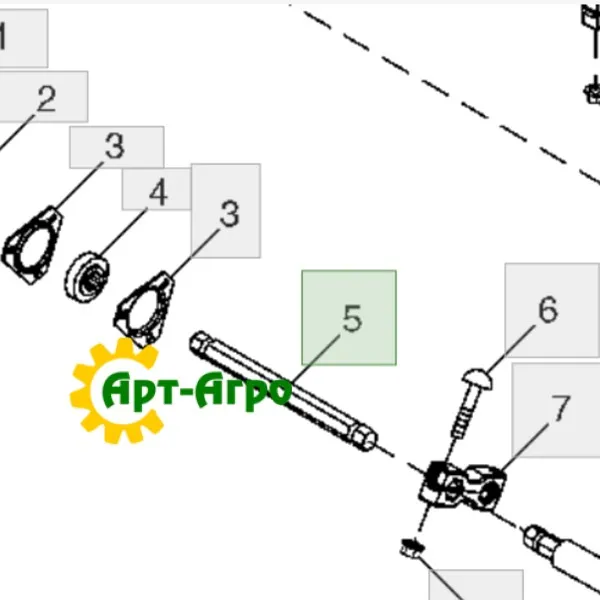 1
2
3
4
3
5
6
7
Арт-Агро