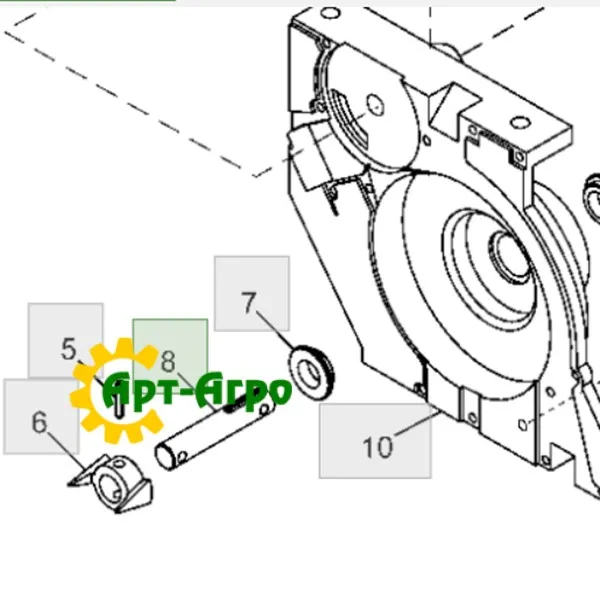 7
5
8
Арт-Агро
6
10