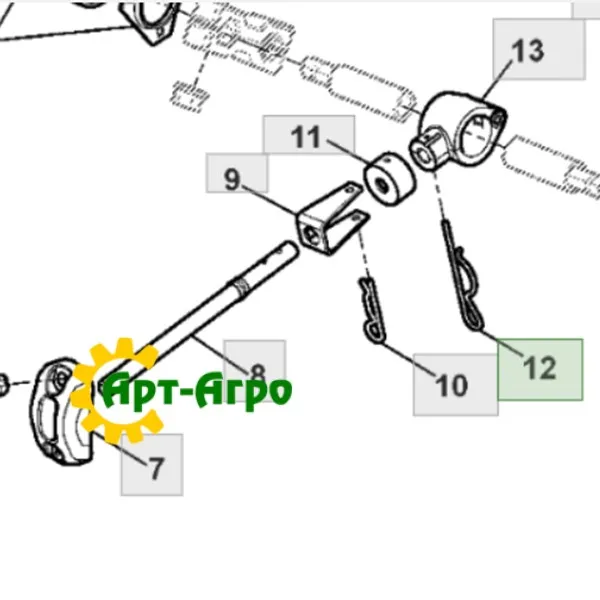 13
11
9
8
Арт-Агро
10
12
7