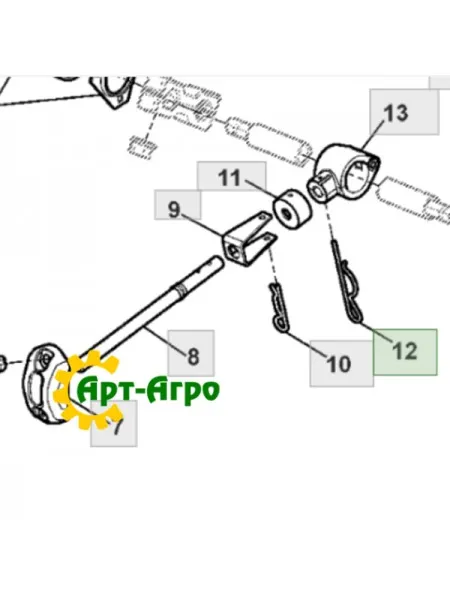 13
11
9
8
10
12
Арт-Агро
7